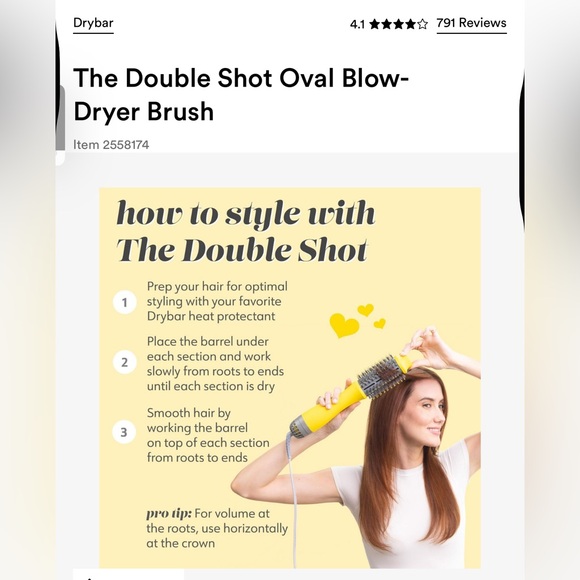 Drybar

4.1 ★★★★☆ 791 Reviews

The Double Shot Oval Blow-Dryer Brush

Item 2558174

how to style with The Double Shot

1 Prep your hair for optimal styling with your favorite Drybar heat protectant

2 Place the barrel under each section and work slowly from roots to ends until each section is dry

3 Smooth hair by working the barrel on top of each section from roots to ends

pro tip: For volume at the roots, use horizontally at the crown